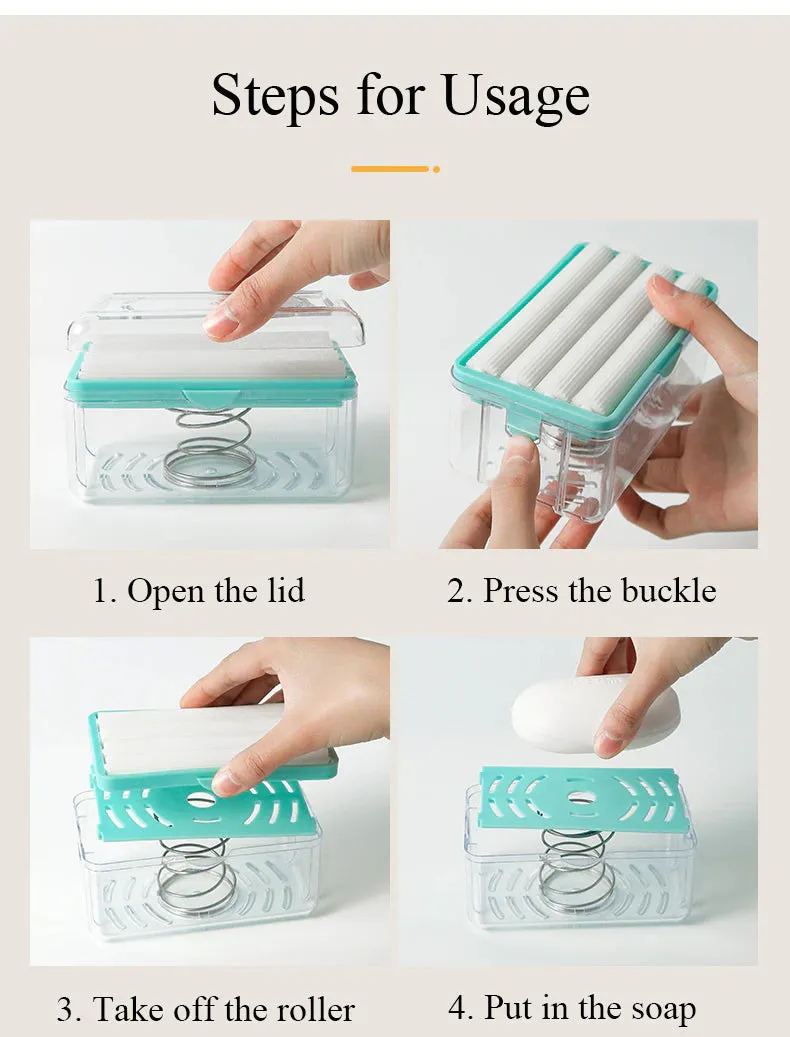 Steps for Usage

1. Open the lid

2. Press the buckle

3. Take off the roller

4. Put in the soap